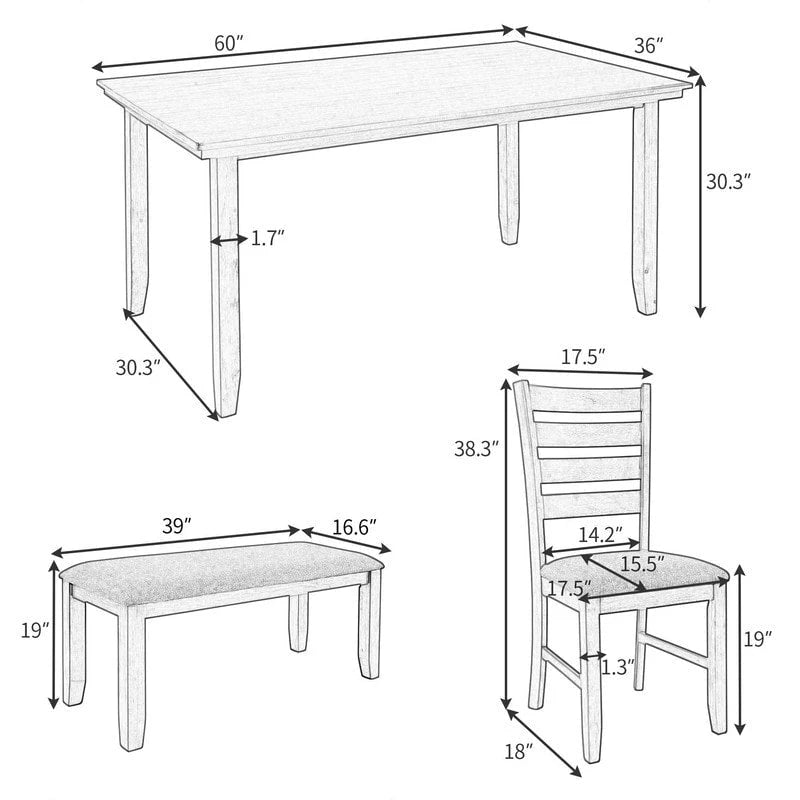 60″
36″
30.3″
1.7″
30.3″
17.5″
38.3″
39″
16.6″
14.2″
15.5″
17.5″
19″
19″
1.3″
18″