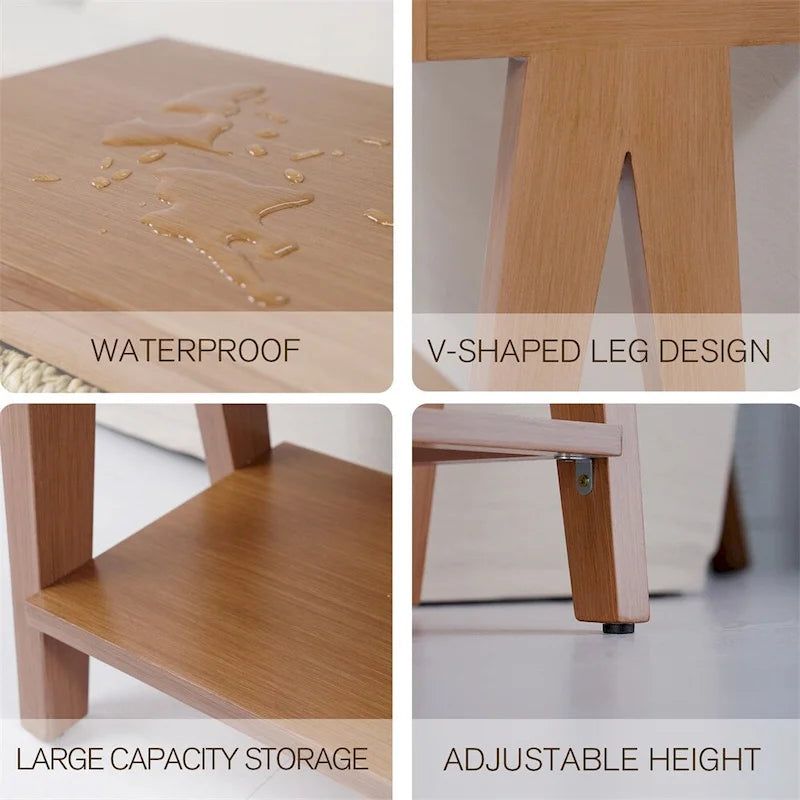 WATERPROOF

V-SHAPED LEG DESIGN

LARGE CAPACITY STORAGE

ADJUSTABLE HEIGHT