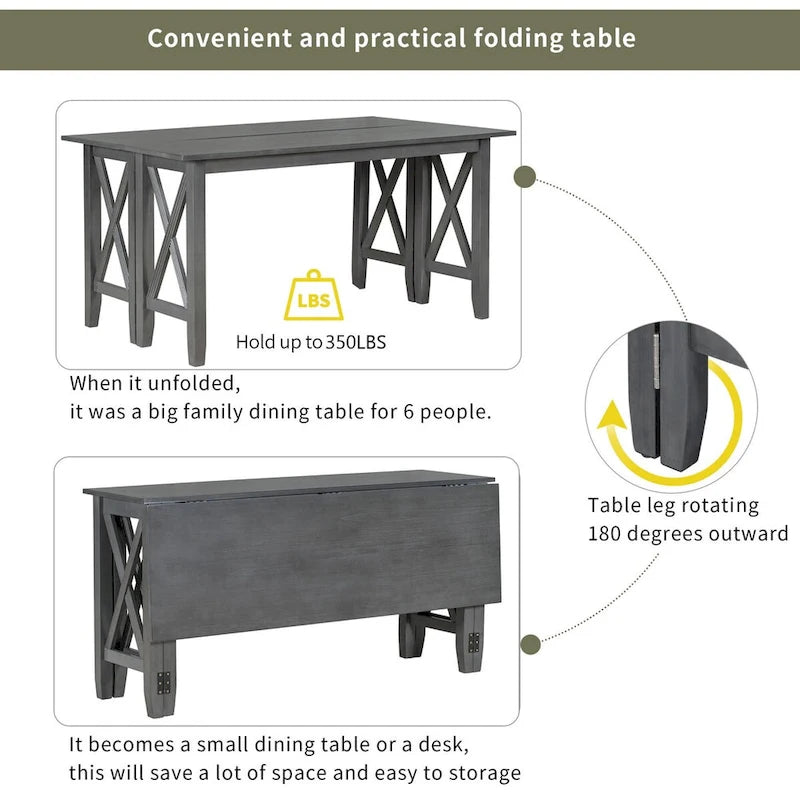 Convenient and practical folding table

LBS

Hold up to 350LBS

When it unfolded,
it was a big family dining table for 6 people.

Table leg rotating
180 degrees outward

It becomes a small dining table or a desk,
this will save a lot of space and easy to storage