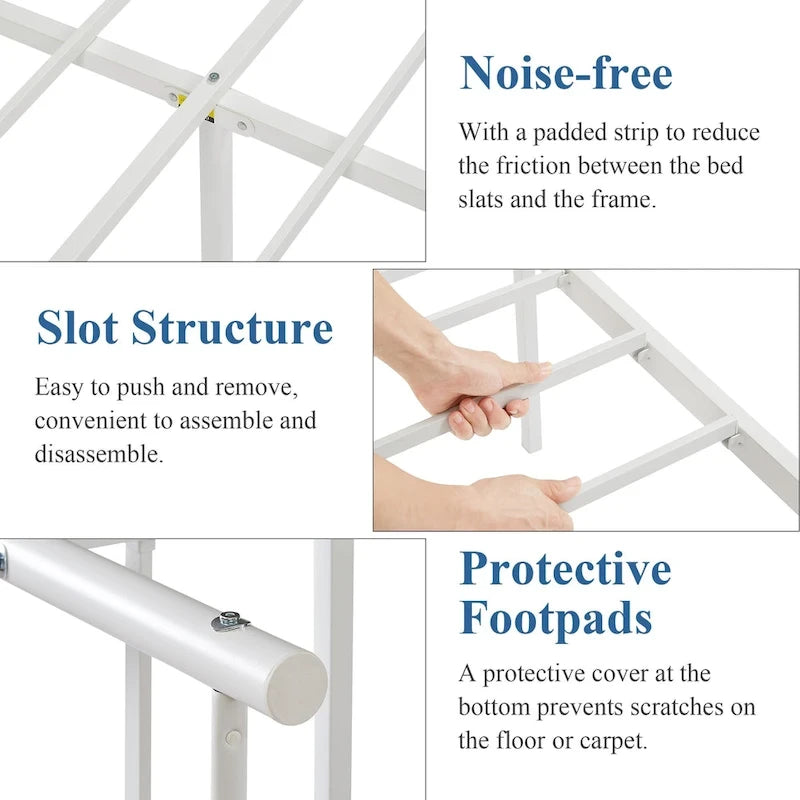 Noise-free

With a padded strip to reduce the friction between the bed slats and the frame.

Slot Structure

Easy to push and remove, convenient to assemble and disassemble.

Protective Footpads

A protective cover at the bottom prevents scratches on the floor or carpet.