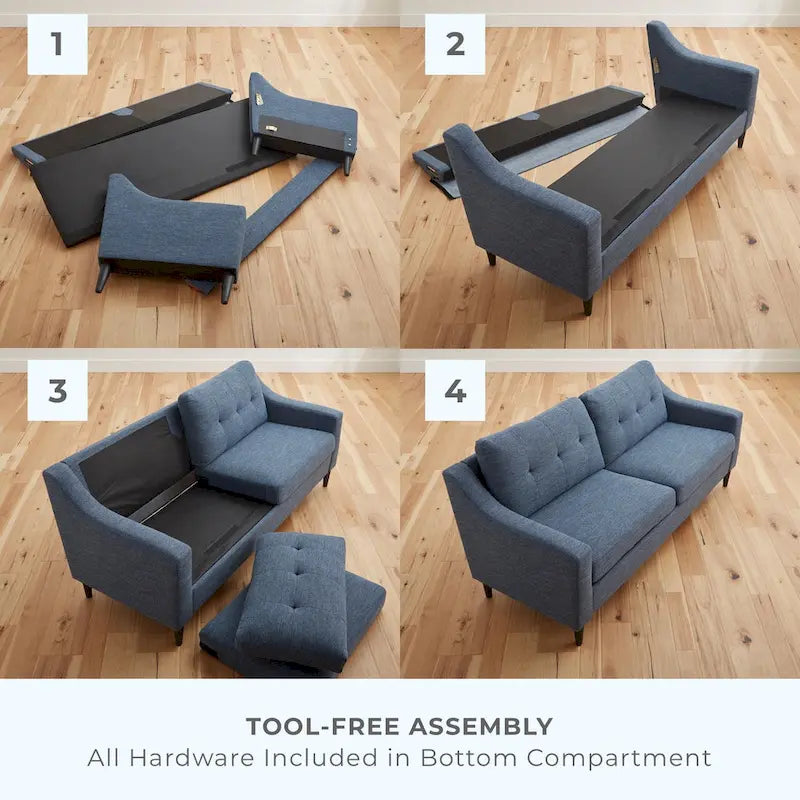 1

2

3

4

TOOL-FREE ASSEMBLY
All Hardware Included in Bottom Compartment