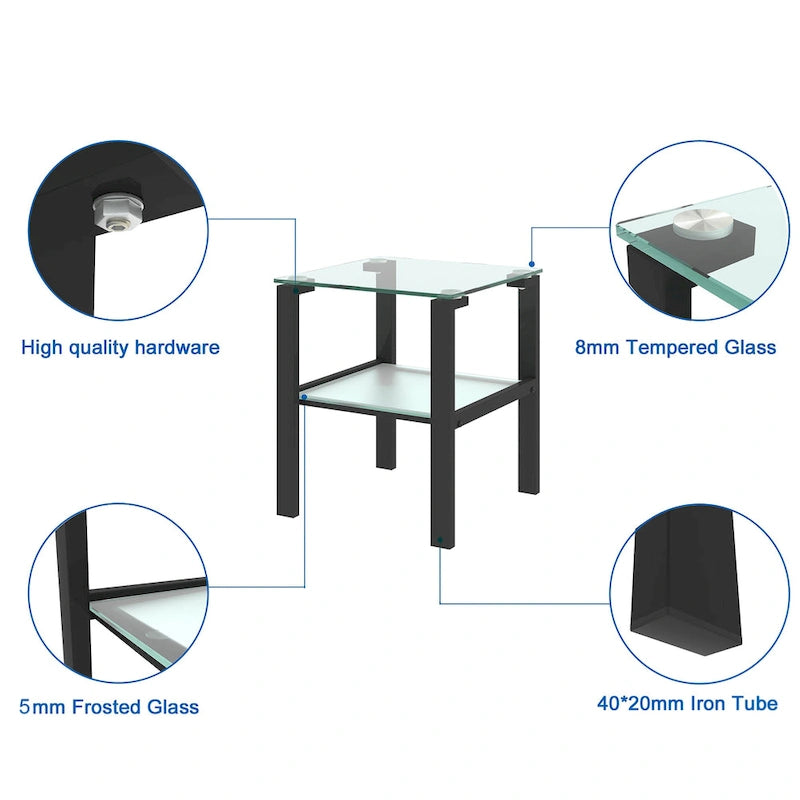 High quality hardware

8mm Tempered Glass

5mm Frosted Glass

40*20mm Iron Tube